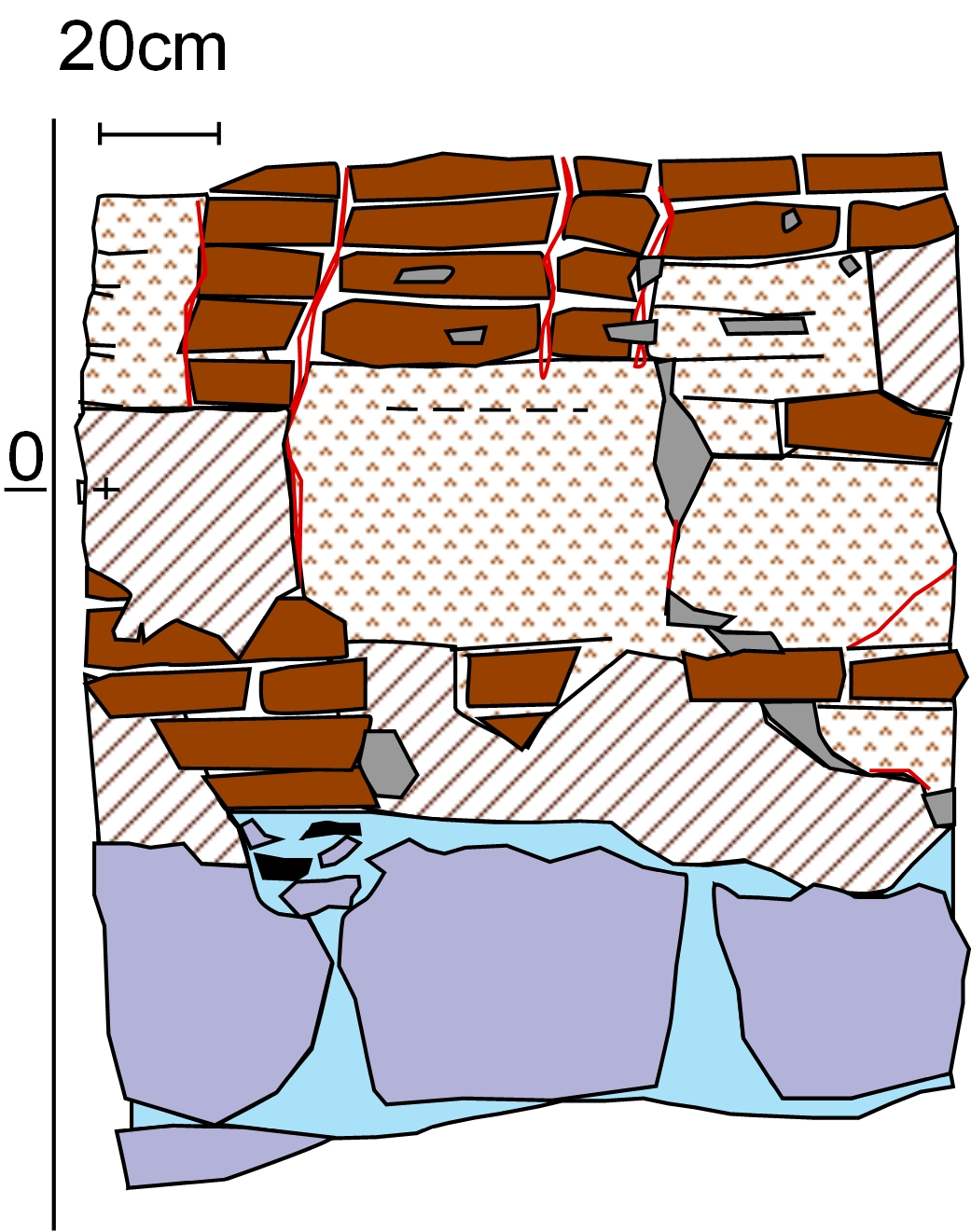 20cm

0